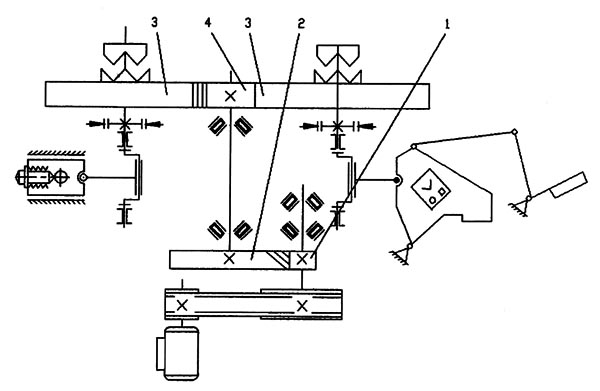 3
4
3
2
1